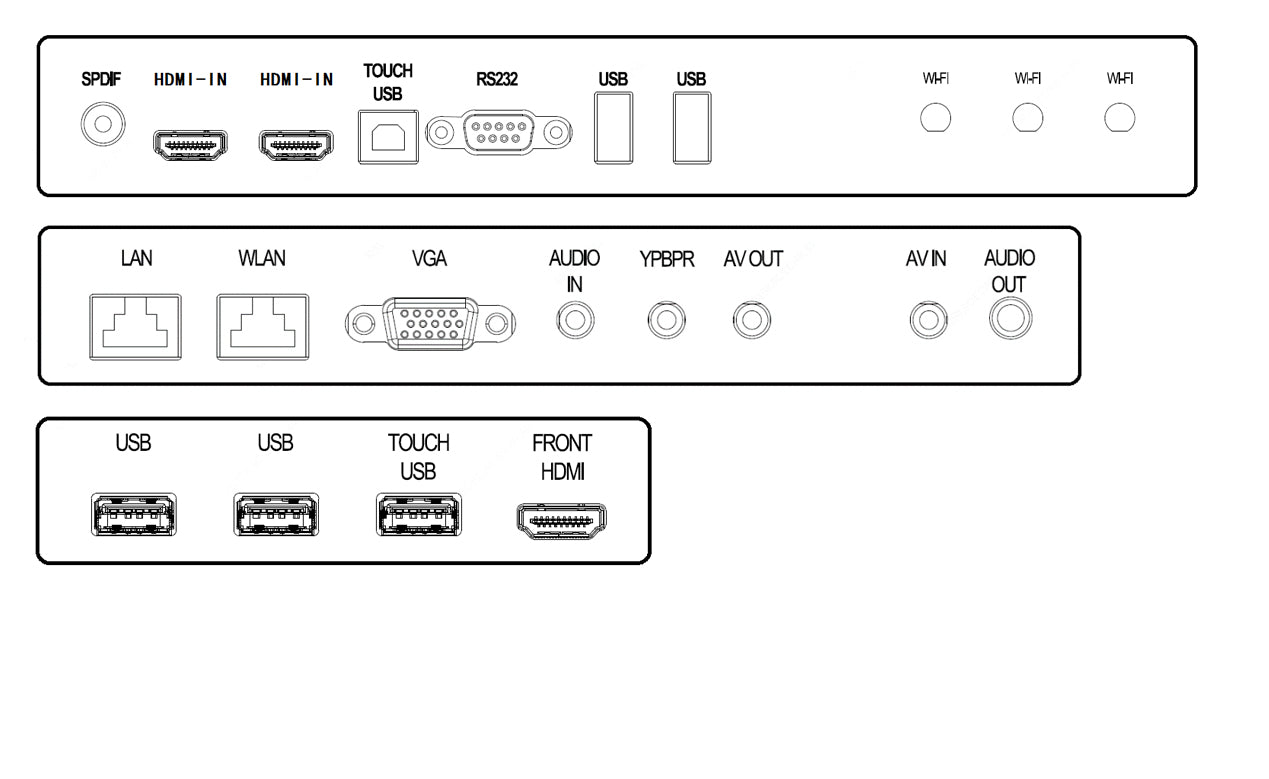 SPDIF HDMI-IN HDMI-IN TOUCH USB RS232 USB USB WI-FI WI-FI WI-FI

LAN WLAN VGA AUDIO IN YPBPR AV OUT AV IN AUDIO OUT

USB USB TOUCH USB FRONT HDMI